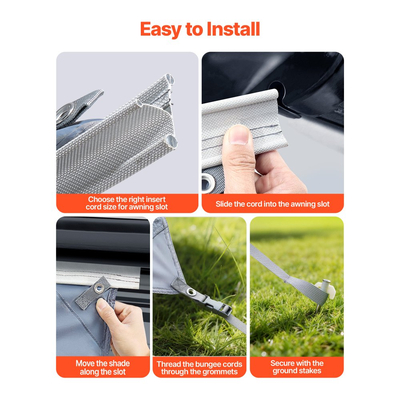 Easy to Install

Choose the right insert cord size for awning slot

Slide the cord into the awning slot

Move the shade along the slot

Thread the bungee cords through the grommets

Secure with the ground stakes