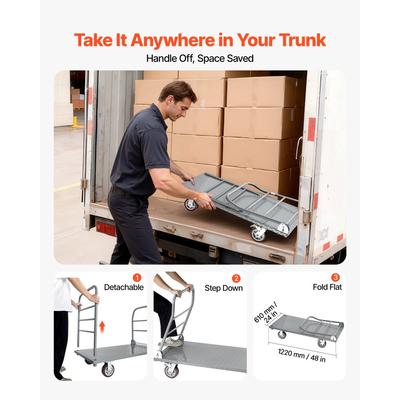 Take It Anywhere in Your Trunk
Handle Off, Space Saved

1 Detachable

2 Step Down

3 Fold Flat

610 mm / 24 in

1220 mm / 48 in