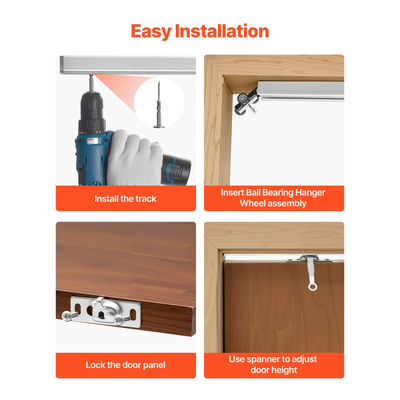 Easy Installation

Install the track

Insert Ball Bearing Hanger Wheel assembly

Lock the door panel

Use spanner to adjust door height