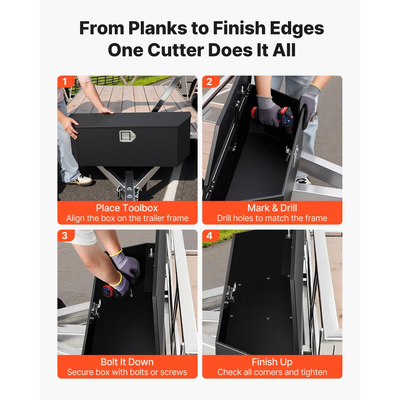 From Planks to Finish Edges
One Cutter Does It All

1

Place Toolbox
Align the box on the trailer frame

2

Mark & Drill
Drill holes to match the frame

3

Bolt It Down
Secure box with bolts or screws

4

Finish Up
Check all corners and tighten