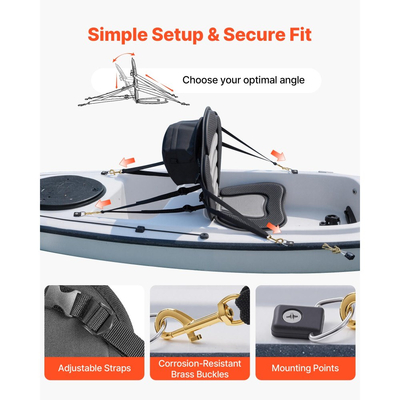 Simple Setup & Secure Fit

Choose your optimal angle

Adjustable Straps

Corrosion-Resistant Brass Buckles

Mounting Points