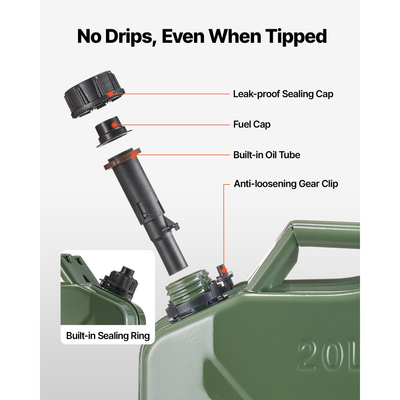 No Drips, Even When Tipped

Leak-proof Sealing Cap

Fuel Cap

Built-in Oil Tube

Anti-loosening Gear Clip

Built-in Sealing Ring

20L