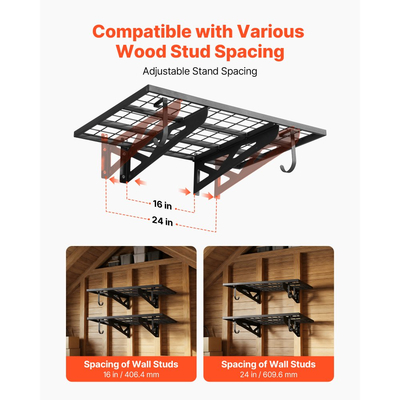 Compatible with Various Wood Stud Spacing

Adjustable Stand Spacing

16 in

24 in

Spacing of Wall Studs
16 in / 406.4 mm

Spacing of Wall Studs
24 in / 609.6 mm