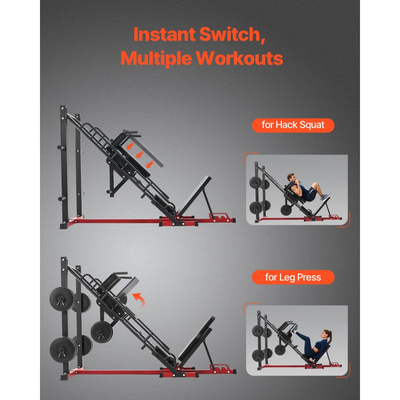 Instant Switch,
Multiple Workouts

for Hack Squat

for Leg Press