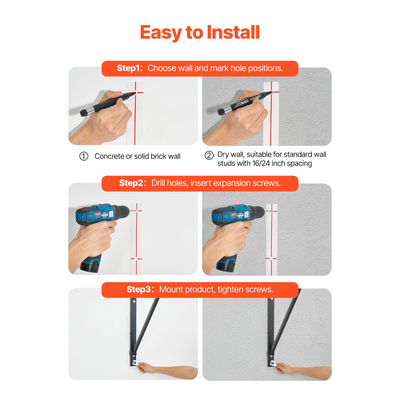 Easy to Install

Step1: Choose wall and mark hole positions.

① Concrete or solid brick wall

② Dry wall, suitable for standard wall studs with 16/24 inch spacing

Step2: Drill holes, insert expansion screws.

Step3: Mount product, tighten screws.