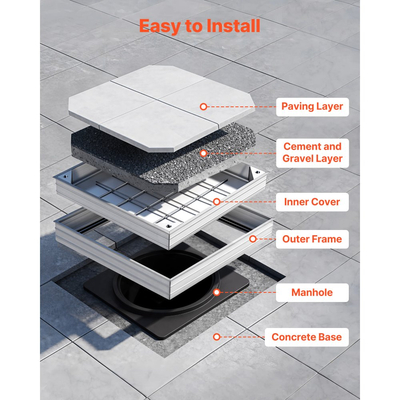 Easy to Install

Paving Layer

Cement and Gravel Layer

Inner Cover

Outer Frame

Manhole

Concrete Base