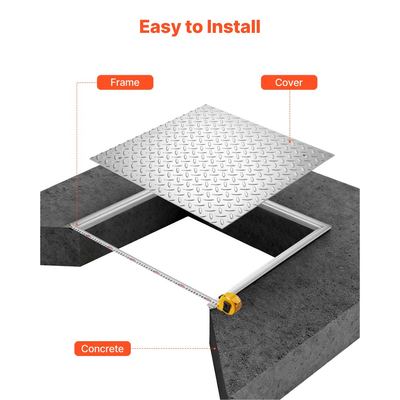 Easy to Install

Frame

Cover

Concrete