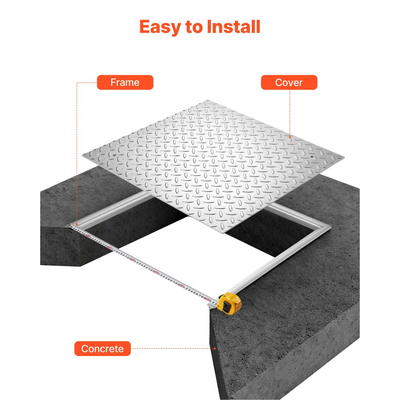 Easy to Install

Frame

Cover

Concrete