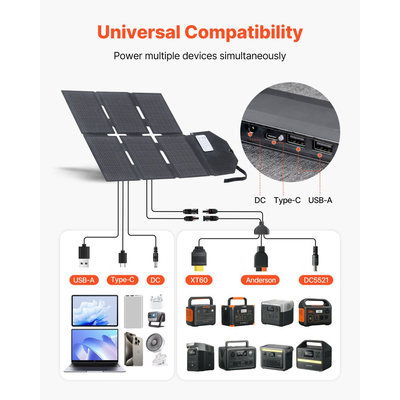 Universal Compatibility

Power multiple devices simultaneously

DC Type-C USB-A

USB-A Type-C DC

XT60 Anderson DC5521