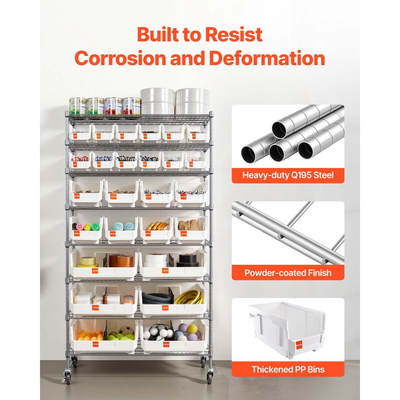 Built to Resist Corrosion and Deformation

Heavy-duty Q195 Steel

Powder-coated Finish

Thickened PP Bins