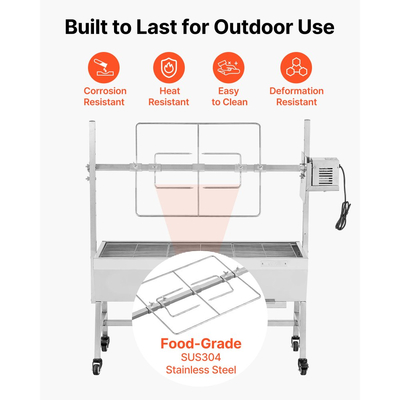 Built to Last for Outdoor Use

Corrosion Resistant

Heat Resistant

Easy to Clean

Deformation Resistant

Food-Grade
SUS304
Stainless Steel