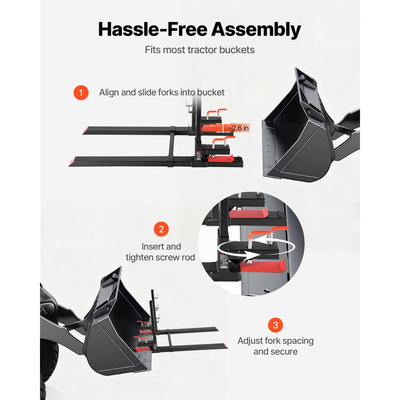 Hassle-Free Assembly

Fits most tractor buckets

1 Align and slide forks into bucket

2.6 in

2 Insert and tighten screw rod

3 Adjust fork spacing and secure