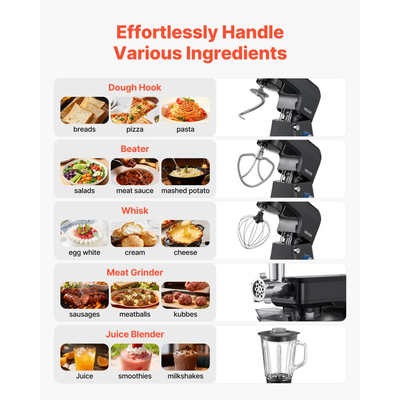 Effortlessly Handle Various Ingredients

Dough Hook

breads pizza pasta

Beater

salads meat sauce mashed potato

Whisk

egg white cream cheese

Meat Grinder

sausages meatballs kubbes

Juice Blender

Juice smoothies milkshakes