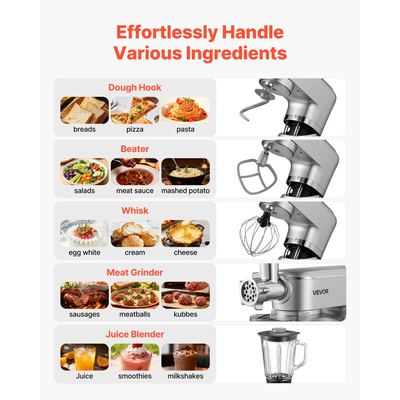 Effortlessly Handle Various Ingredients

Dough Hook

breads pizza pasta

Beater

salads meat sauce mashed potato

Whisk

egg white cream cheese

Meat Grinder

sausages meatballs kubbes

VEVOR

Juice Blender

Juice smoothies milkshakes