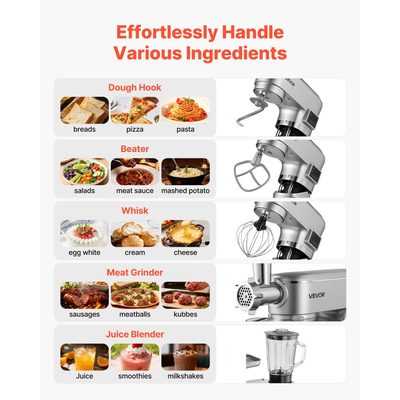 Effortlessly Handle Various Ingredients

Dough Hook

breads pizza pasta

Beater

salads meat sauce mashed potato

Whisk

egg white cream cheese

Meat Grinder

sausages meatballs kubbes

VEVOR

Juice Blender

Juice smoothies milkshakes