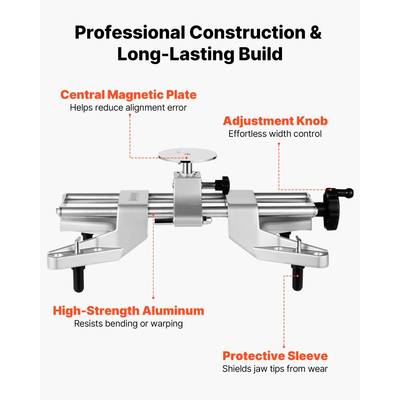 Professional Construction & Long-Lasting Build

Central Magnetic Plate
Helps reduce alignment error

Adjustment Knob
Effortless width control

High-Strength Aluminum
Resists bending or warping

Protective Sleeve
Shields jaw tips from wear