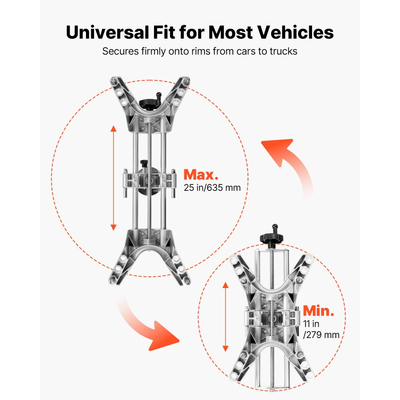 Universal Fit for Most Vehicles

Secures firmly onto rims from cars to trucks

Max.
25 in/635 mm

Min.
11 in
/279 mm