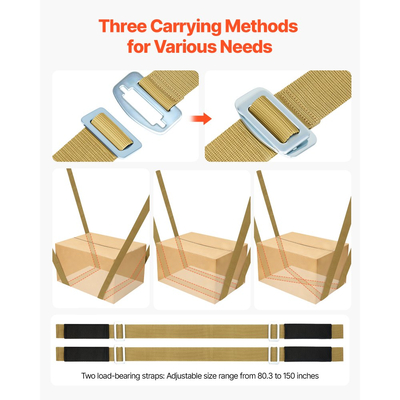 Three Carrying Methods for Various Needs

Two load-bearing straps: Adjustable size range from 80.3 to 150 inches