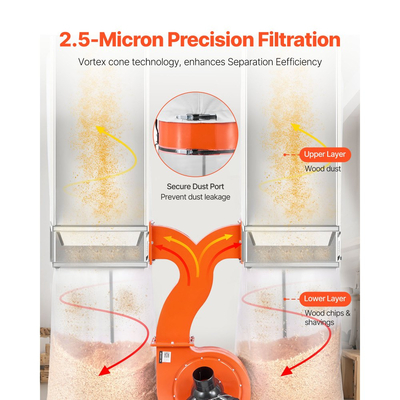 2.5-Micron Precision Filtration

Vortex cone technology, enhances Separation Eefficiency

Secure Dust Port
Prevent dust leakage

Upper Layer
Wood dust

Lower Layer
Wood chips & shavings