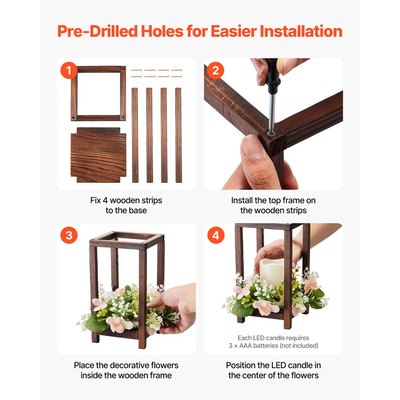 Pre-Drilled Holes for Easier Installation

1

Fix 4 wooden strips to the base

2

Install the top frame on the wooden strips

3

Place the decorative flowers inside the wooden frame

4

Each LED candle requires 3 × AAA batteries (not included)

Position the LED candle in the center of the flowers