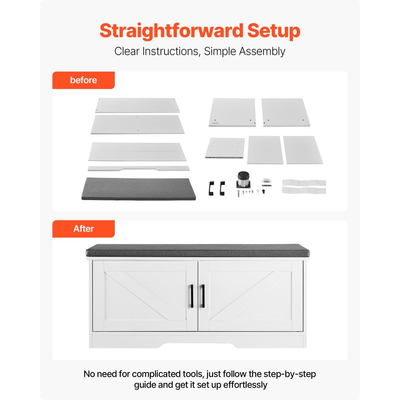 Straightforward Setup

Clear Instructions, Simple Assembly

before

After

No need for complicated tools, just follow the step-by-step guide and get it set up effortlessly