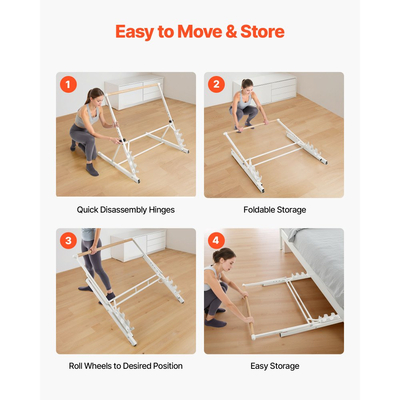 Easy to Move & Store

1

Quick Disassembly Hinges

2

Foldable Storage

3

Roll Wheels to Desired Position

4

Easy Storage