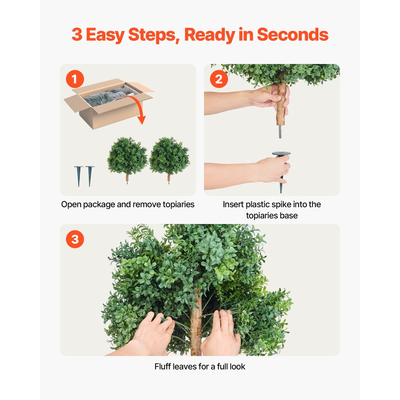 3 Easy Steps, Ready in Seconds

1

Open package and remove topiaries

2

Insert plastic spike into the topiaries base

3

Fluff leaves for a full look