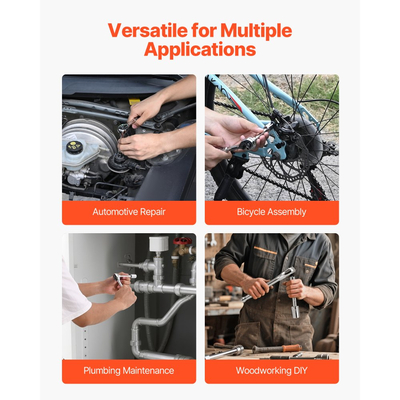 Versatile for Multiple Applications

Automotive Repair

Bicycle Assembly

Plumbing Maintenance

Woodworking DIY