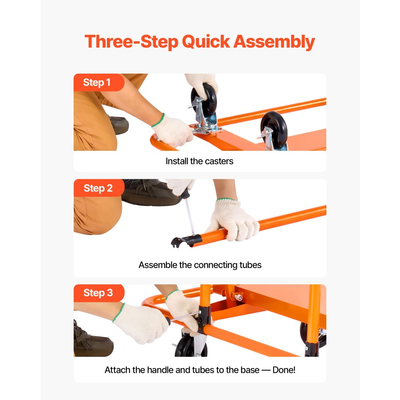 Three-Step Quick Assembly

Step 1

Install the casters

Step 2

Assemble the connecting tubes

Step 3

Attach the handle and tubes to the base — Done!