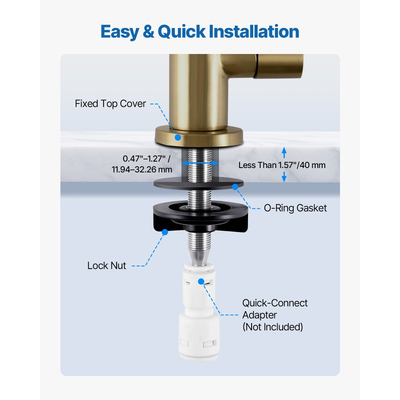 Easy & Quick Installation

Fixed Top Cover

0.47"–1.27" / 11.94–32.26 mm

Less Than 1.57"/40 mm

O-Ring Gasket

Lock Nut

Quick-Connect Adapter (Not Included)