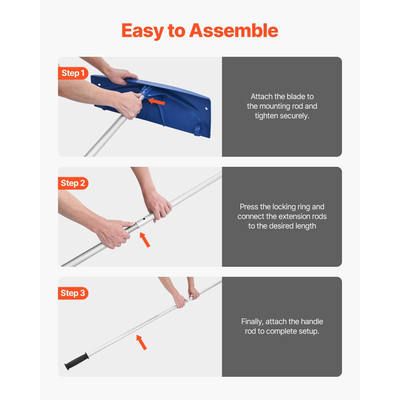 Easy to Assemble

Step 1

Attach the blade to the mounting rod and tighten securely.

Step 2

Press the locking ring and connect the extension rods to the desired length

Step 3

Finally, attach the handle rod to complete setup.