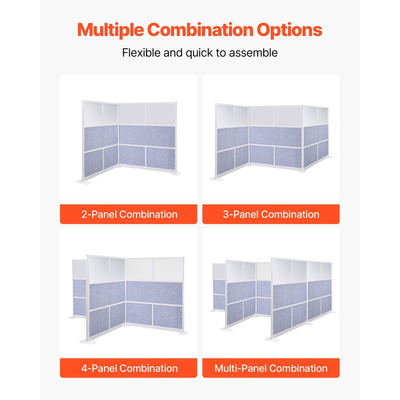 Multiple Combination Options

Flexible and quick to assemble

2-Panel Combination

3-Panel Combination

4-Panel Combination

Multi-Panel Combination