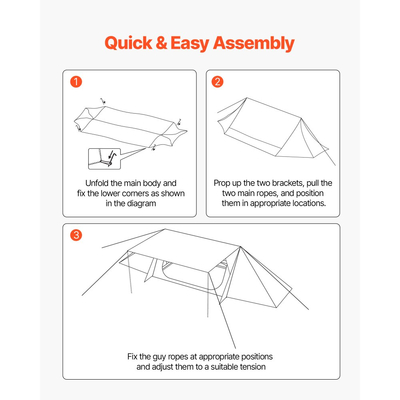 Quick & Easy Assembly

1

Unfold the main body and fix the lower corners as shown in the diagram

2

Prop up the two brackets, pull the two main ropes, and position them in appropriate locations.

3

Fix the guy ropes at appropriate positions and adjust them to a suitable tension