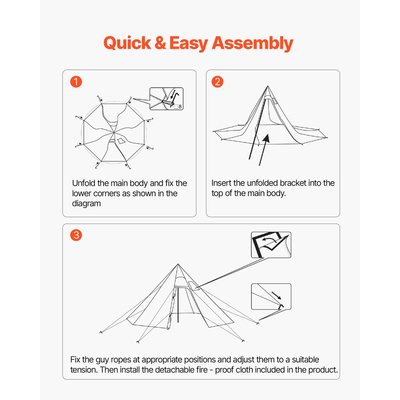 Quick & Easy Assembly

1

Unfold the main body and fix the lower corners as shown in the diagram

2

Insert the unfolded bracket into the top of the main body.

3

Fix the guy ropes at appropriate positions and adjust them to a suitable tension. Then install the detachable fire - proof cloth included in the product.