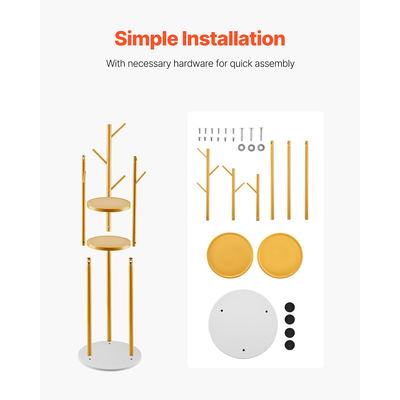 Simple Installation

With necessary hardware for quick assembly