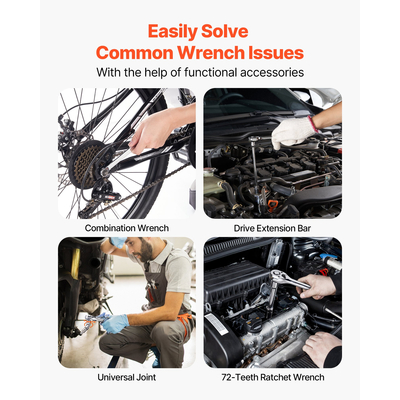 Easily Solve
Common Wrench Issues
With the help of functional accessories

Combination Wrench

Drive Extension Bar

Universal Joint

72-Teeth Ratchet Wrench