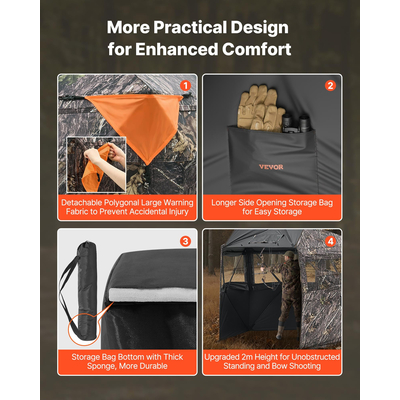 More Practical Design for Enhanced Comfort

1

Detachable Polygonal Large Warning Fabric to Prevent Accidental Injury

2

VEVOR

Longer Side Opening Storage Bag for Easy Storage

3

Storage Bag Bottom with Thick Sponge, More Durable

4

Upgraded 2m Height for Unobstructed Standing and Bow Shooting