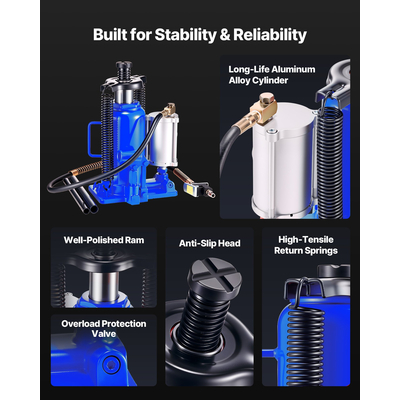 Built for Stability & Reliability

Long-Life Aluminum Alloy Cylinder

Well-Polished Ram

Anti-Slip Head

High-Tensile Return Springs

Overload Protection Valve