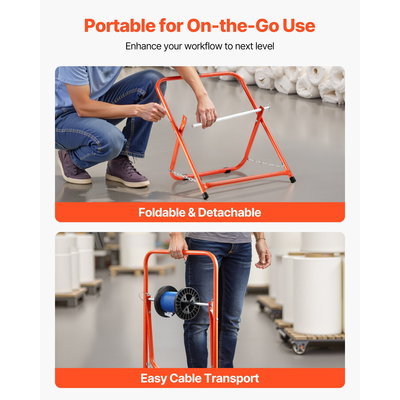 Portable for On-the-Go Use

Enhance your workflow to next level

Foldable & Detachable

Easy Cable Transport