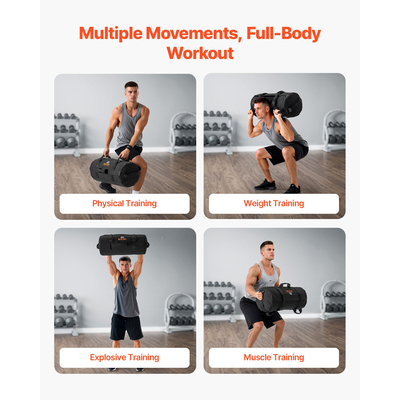 Multiple Movements, Full-Body Workout

Physical Training

Weight Training

Explosive Training

Muscle Training