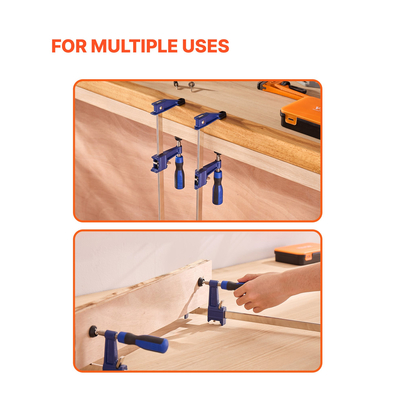 FOR MULTIPLE USES