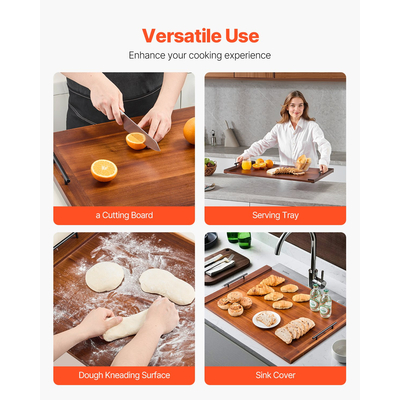 Versatile Use
Enhance your cooking experience

a Cutting Board

Serving Tray

Dough Kneading Surface

Sink Cover