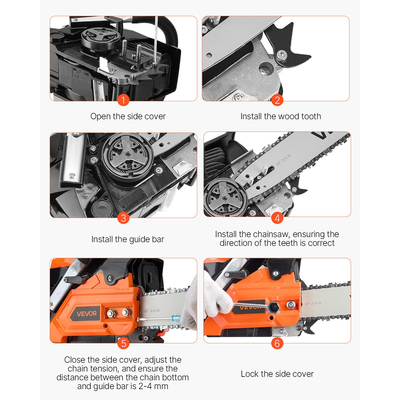 1
Open the side cover

2
Install the wood tooth

3
Install the guide bar

4
Install the chainsaw, ensuring the direction of the teeth is correct

VEVOR
5
Close the side cover, adjust the chain tension, and ensure the distance between the chain bottom and guide bar is 2-4 mm

VEVOR
6
Lock the side cover