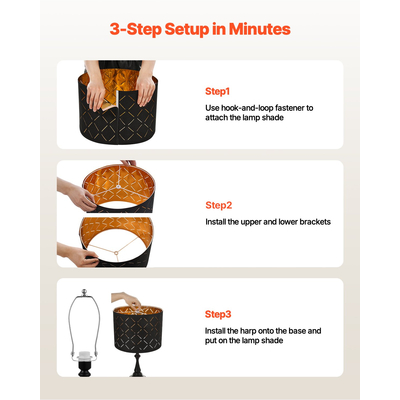 3-Step Setup in Minutes

Step1

Use hook-and-loop fastener to attach the lamp shade

Step2

Install the upper and lower brackets

Step3

Install the harp onto the base and put on the lamp shade