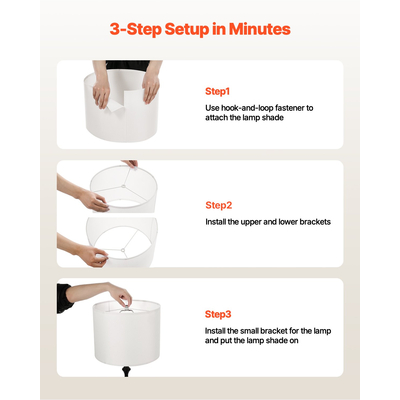 3-Step Setup in Minutes

Step1

Use hook-and-loop fastener to attach the lamp shade

Step2

Install the upper and lower brackets

Step3

Install the small bracket for the lamp and put the lamp shade on