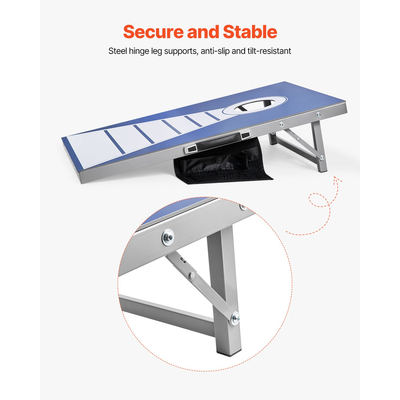 Secure and Stable

Steel hinge leg supports, anti-slip and tilt-resistant