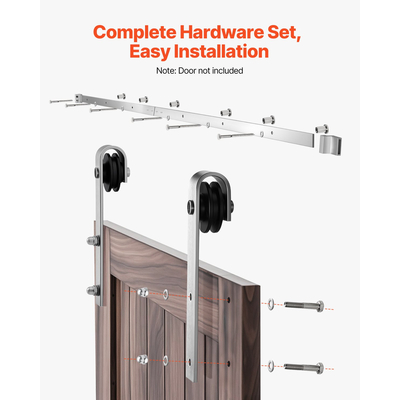 Complete Hardware Set, Easy Installation

Note: Door not included