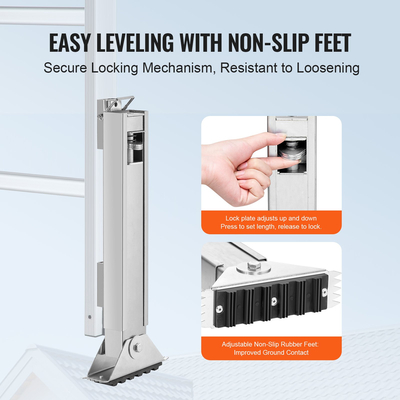 EASY LEVELING WITH NON-SLIP FEET

Secure Locking Mechanism, Resistant to Loosening

Lock plate adjusts up and down
Press to set length, release to lock.

Adjustable Non-Slip Rubber Feet:
Improved Ground Contact