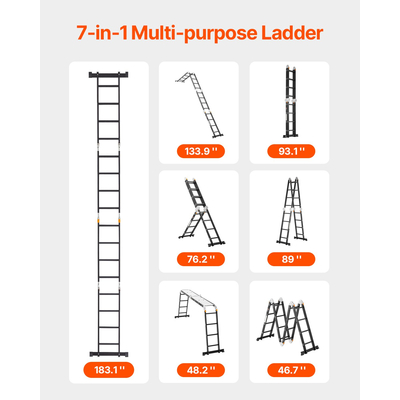 7-in-1 Multi-purpose Ladder

183.1 ''

133.9 ''

93.1 ''

76.2 ''

89 ''

48.2 ''

46.7 ''