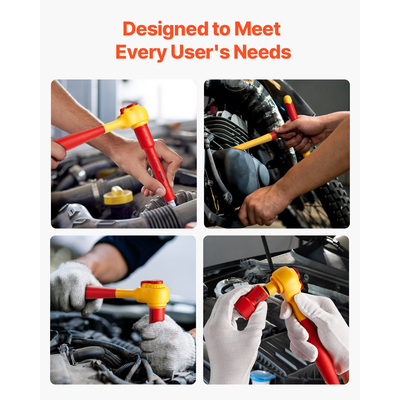 Designed to Meet
Every User's Needs